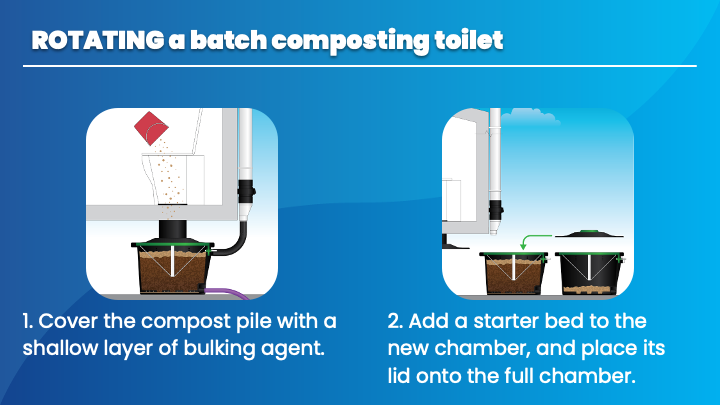 ROTATING a batch composting toilet

1. Cover the compost pile with a shallow layer of bulking agent.

2. Add a starter bed to the new chamber, and place its lid onto the full chamber.